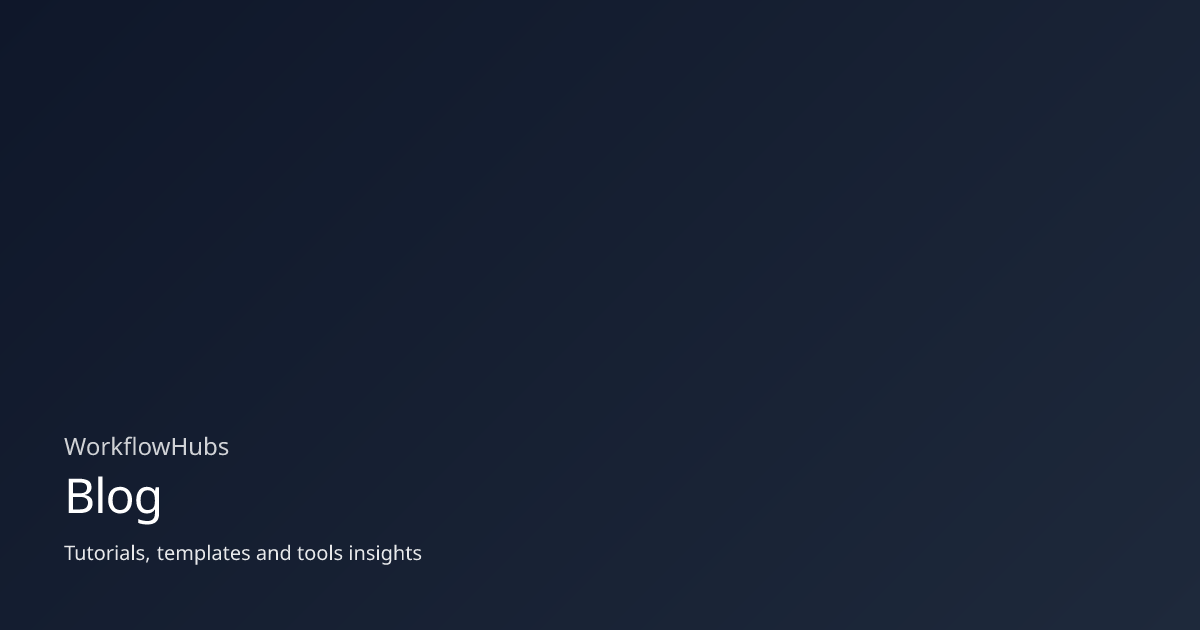 WorkflowHubs

Blog

Tutorials, templates and tools insights